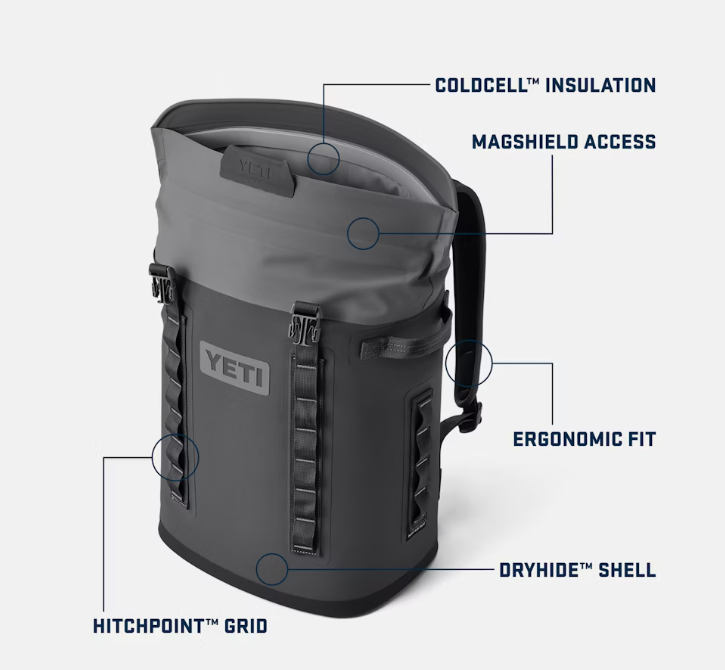 COLDCELL™ INSULATION

MAGSHIELD ACCESS

YETI

YETI

ERGONOMIC FIT

DRYHIDE™ SHELL

HITCHPOINT™ GRID