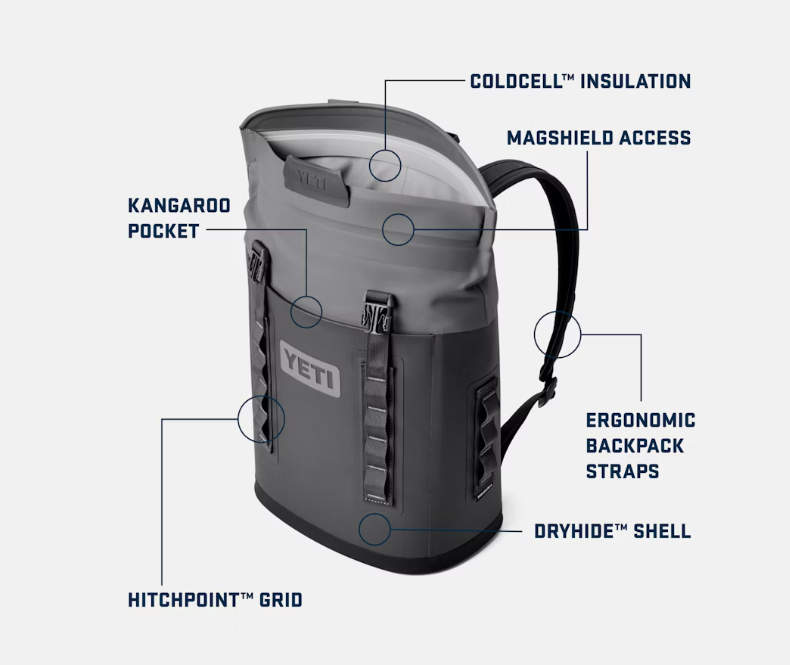 COLDCELL™ INSULATION

MAGSHIELD ACCESS

KANGAROO POCKET

YETI

YETI

ERGONOMIC BACKPACK STRAPS

DRYHIDE™ SHELL

HITCHPOINT™ GRID